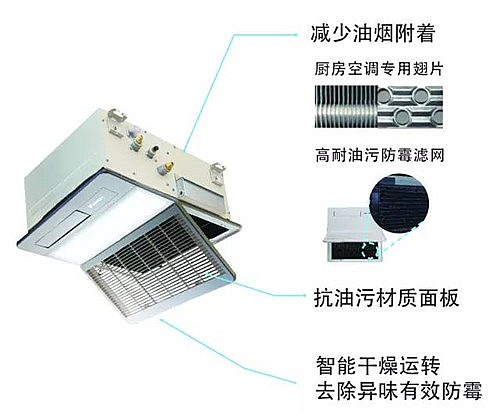 减少油烟附着

厨房空调专用翅片

高耐油污防霉滤网

抗油污材质面板

智能干燥运转
去除异味有效防霉